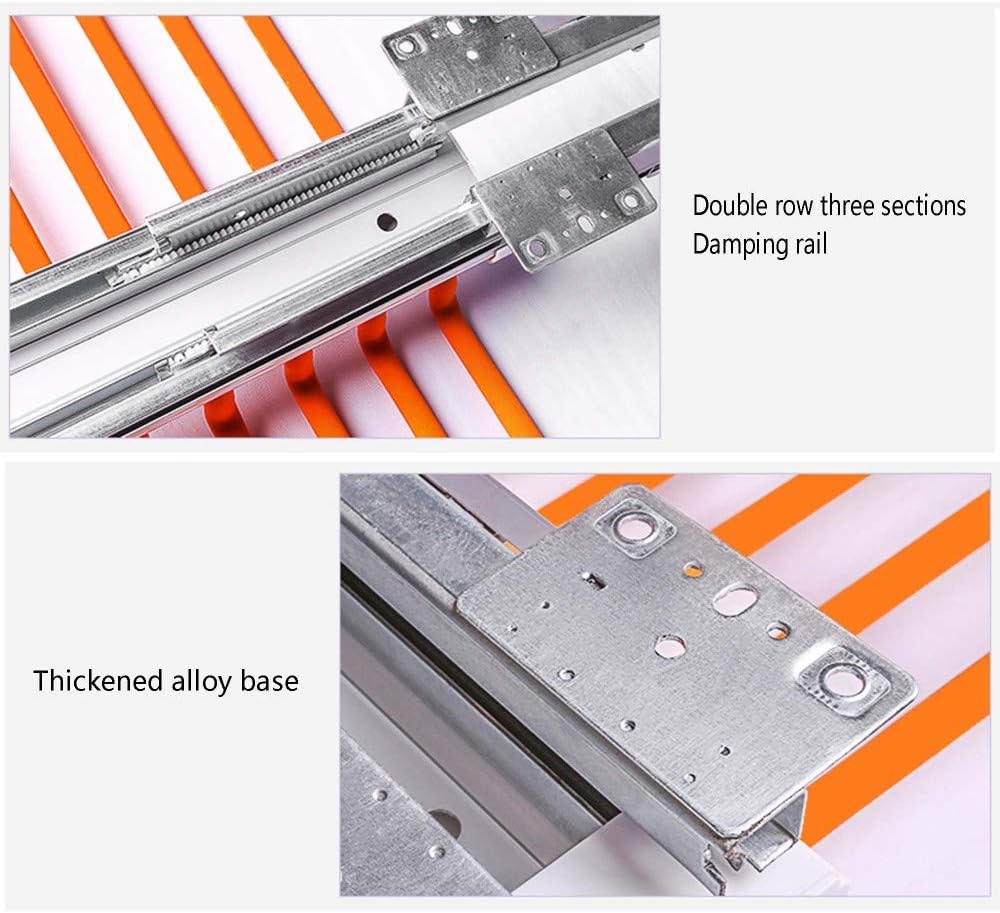 Double row three sections
Damping rail

Thickened alloy base